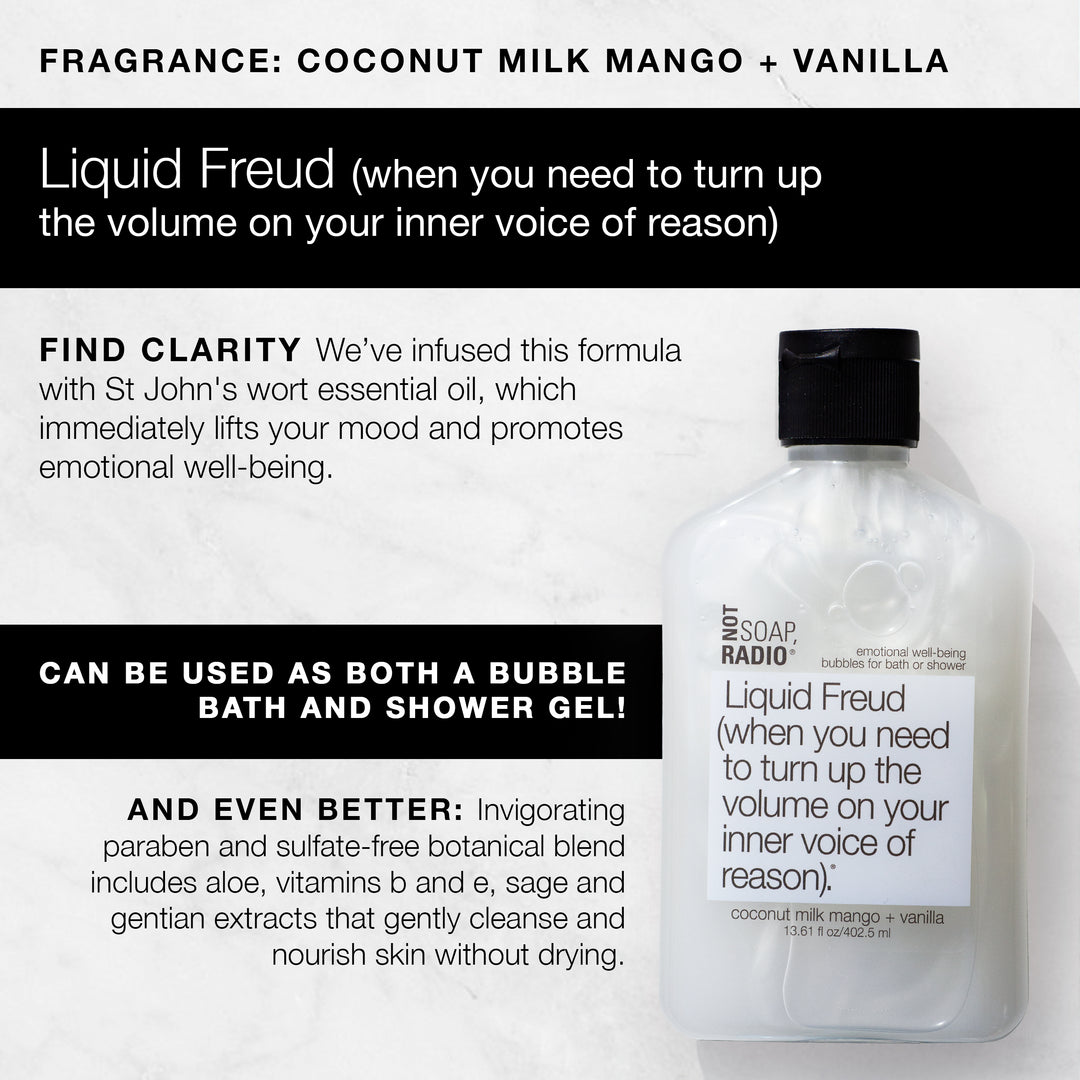 FRAGRANCE: COCONUT MILK MANGO + VANILLA

Liquid Freud (when you need to turn up the volume on your inner voice of reason)

FIND CLARITY We've infused this formula with St John's wort essential oil, which immediately lifts your mood and promotes emotional well-being.

CAN BE USED AS BOTH A BUBBLE BATH AND SHOWER GEL!

AND EVEN BETTER: Invigorating paraben and sulfate-free botanical blend includes aloe, vitamins b and e, sage and gentian extracts that gently cleanse and nourish skin without drying.

NOT SOAP, RADIO®

emotional well-being bubbles for bath or shower

Liquid Freud (when you need to turn up the volume on your inner voice of reason).®

coconut milk mango + vanilla
13.61 fl oz/402.5 ml